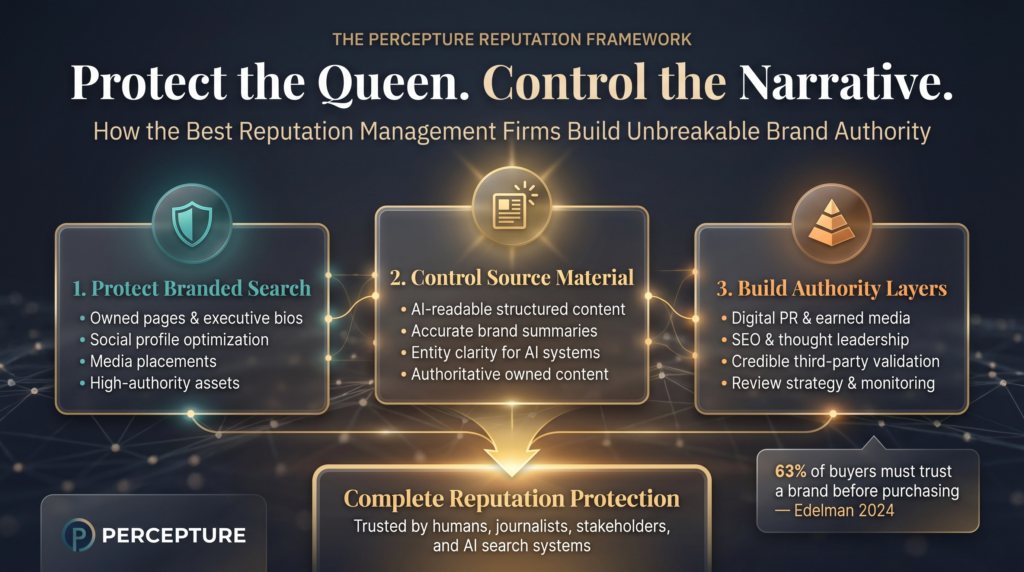 THE PERCEPTURE REPUTATION FRAMEWORK

Protect the Queen. Control the Narrative.

How the Best Reputation Management Firms Build Unbreakable Brand Authority

1. Protect Branded Search
• Owned pages & executive bios
• Social profile optimization
• Media placements
• High-authority assets

2. Control Source Material
• AI-readable structured content
• Accurate brand summaries
• Entity clarity for AI systems
• Authoritative owned content

3. Build Authority Layers
• Digital PR & earned media
• SEO & thought leadership
• Credible third-party validation
• Review strategy & monitoring

Complete Reputation Protection
Trusted by humans, journalists, stakeholders, and AI search systems

63% of buyers must trust a brand before purchasing — Edelman 2024

PERCEPTURE